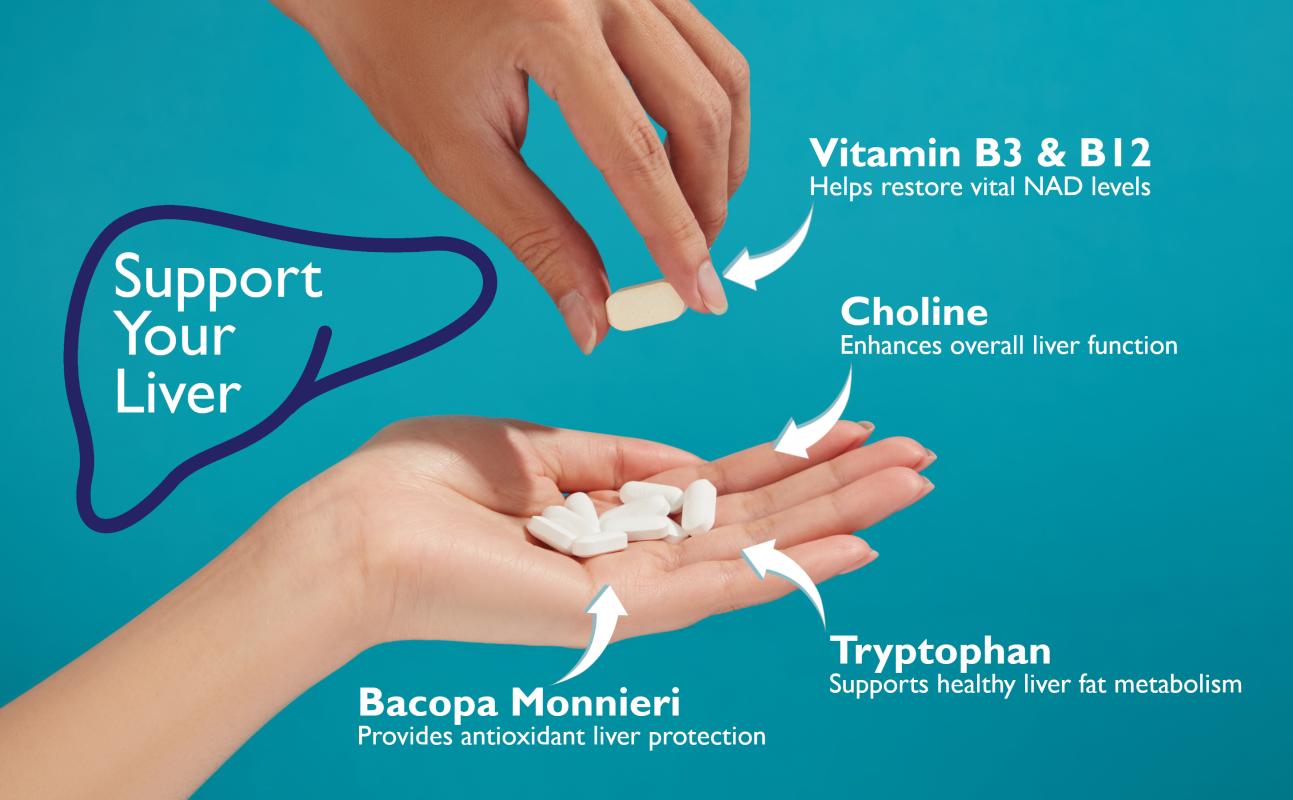 Support Your Liver

Vitamin B3 & B12
Helps restore vital NAD levels

Choline
Enhances overall liver function

Tryptophan
Supports healthy liver fat metabolism

Bacopa Monnieri
Provides antioxidant liver protection